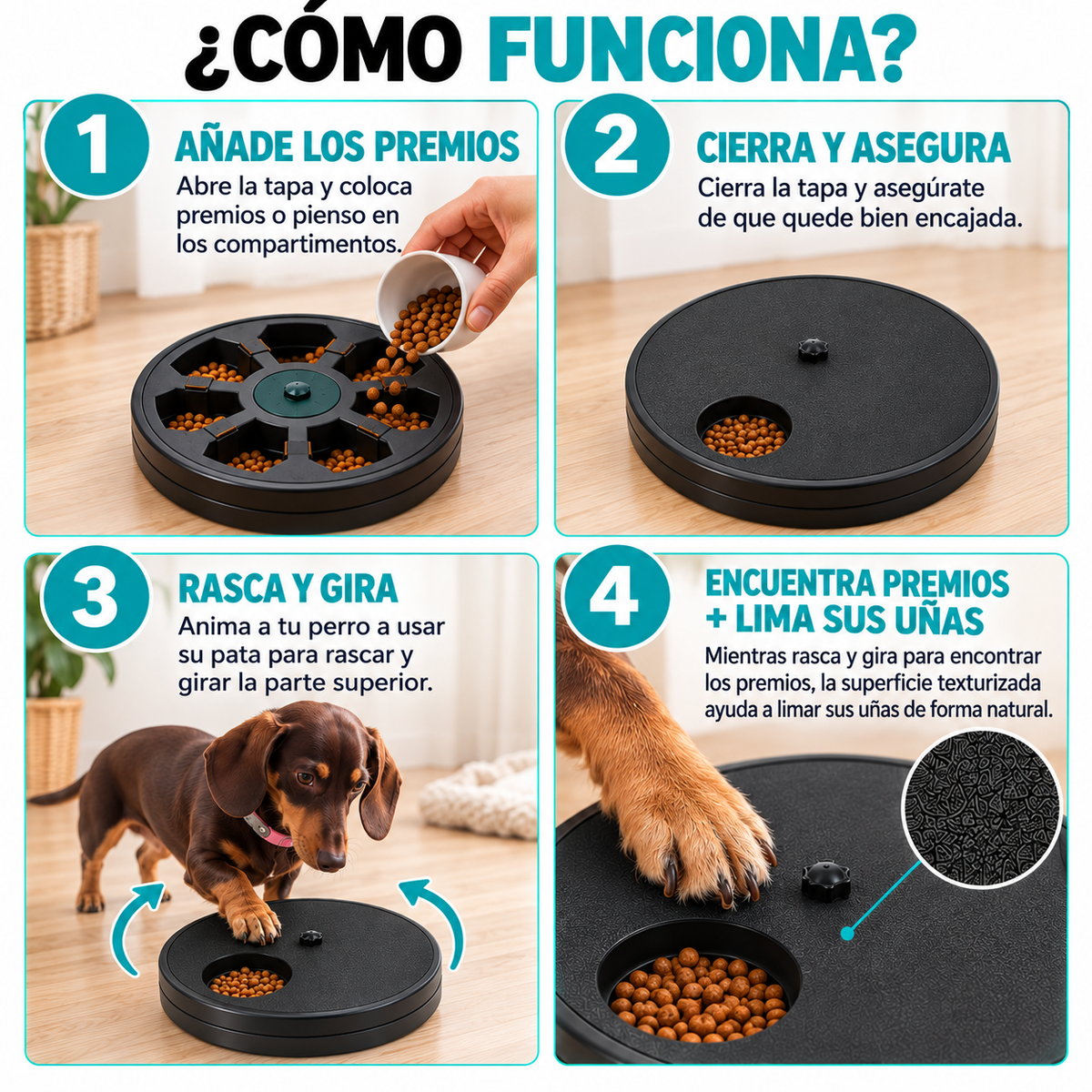 ¿CÓMO FUNCIONA?

1
AÑADE LOS PREMIOS
Abre la tapa y coloca premios o pienso en los compartimentos.

2
CIERRA Y ASEGURA
Cierra la tapa y asegúrate de que quede bien encajada.

3
RASCA Y GIRA
Anima a tu perro a usar su pata para rascar y girar la parte superior.

4
ENCUENTRA PREMIOS + LIMA SUS UÑAS
Mientras rasca y gira para encontrar los premios, la superficie texturizada ayuda a limar sus uñas de forma natural.